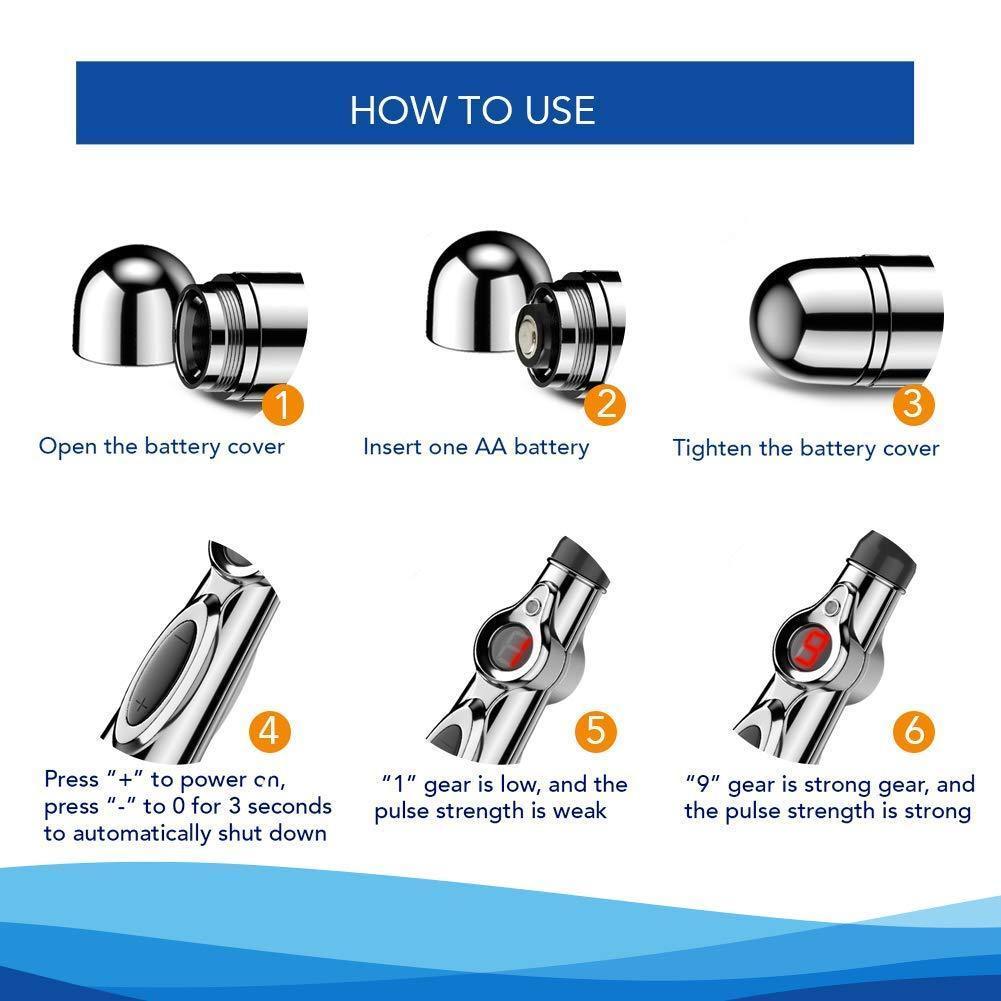 HOW TO USE

1
Open the battery cover

2
Insert one AA battery

3
Tighten the battery cover

4
Press "+" to power on, press "-" to 0 for 3 seconds to automatically shut down

5
"1" gear is low, and the pulse strength is weak

6
"9" gear is strong gear, and the pulse strength is strong